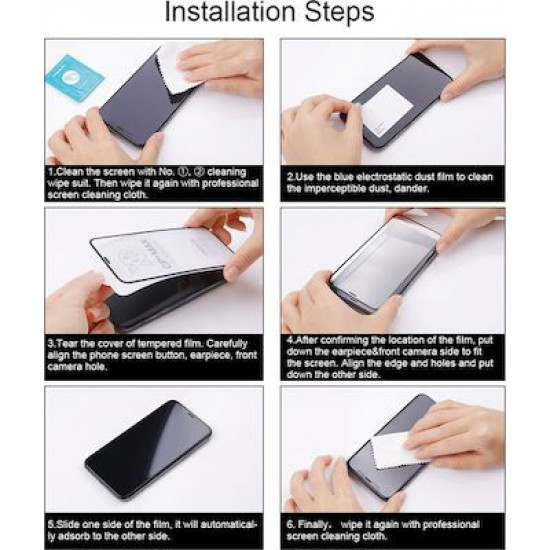 Installation Steps

1.Clean the screen with No. ①, ② cleaning wipe suit. Then wipe it again with professional screen cleaning cloth.

2.Use the blue electrostatic dust film to clean the imperceptible dust, dander.

3.Tear the cover of tempered film. Carefully align the phone screen button, earpiece, front camera hole.

4.After confirming the location of the film, put down the earpiece&front camera side to fit the screen. Align the edge and holes and put down the other side.

5.Slide one side of the film, it will automatically adsorb to the other side.

6. Finally, wipe it again with professional screen cleaning cloth.