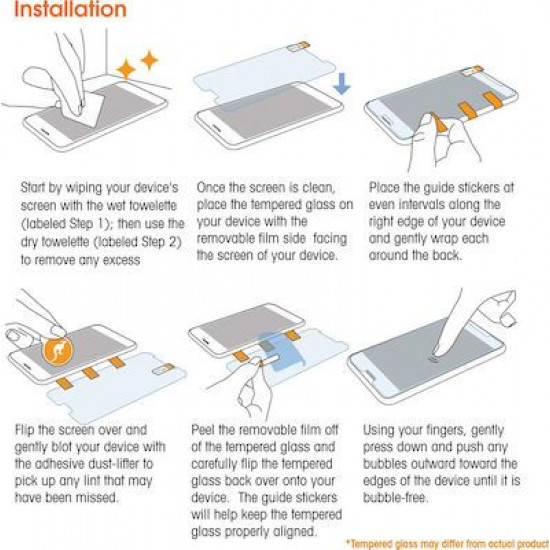 Installation

Start by wiping your device's screen with the wet towelette (labeled Step 1); then use the dry towelette (labeled Step 2) to remove any excess

Once the screen is clean, place the tempered glass on your device with the removable film side facing the screen of your device.

Place the guide stickers at even intervals along the right edge of your device and gently wrap each around the back.

Flip the screen over and gently blot your device with the adhesive dust-lifter to pick up any lint that may have been missed.

Peel the removable film off of the tempered glass and carefully flip the tempered glass back over onto your device. The guide stickers will help keep the tempered glass properly aligned.

Using your fingers, gently press down and push any bubbles outward toward the edges of the device until it is bubble-free.

*Tempered glass may differ from actual product