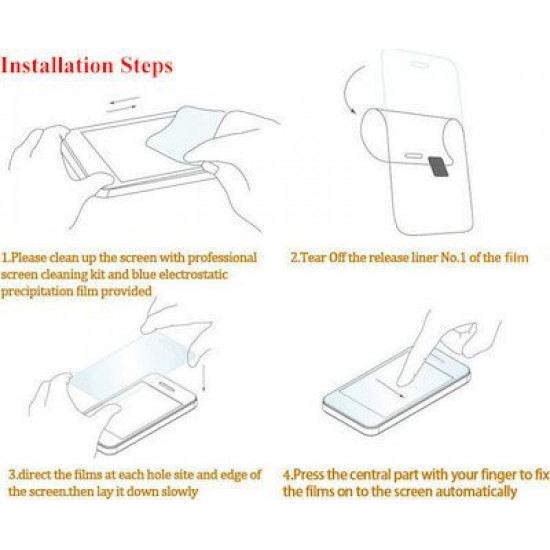 Installation Steps

1.Please clean up the screen with professional screen cleaning kit and blue electrostatic precipitation film provided

2.Tear Off the release liner No.1 of the film

3.direct the films at each hole site and edge of the screen.then lay it down slowly

4.Press the central part with your finger to fix the films on to the screen automatically