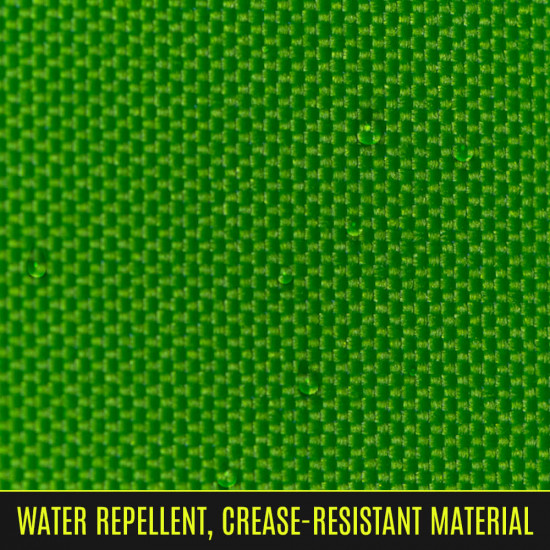 WATER REPELLENT, CREASE-RESISTANT MATERIAL