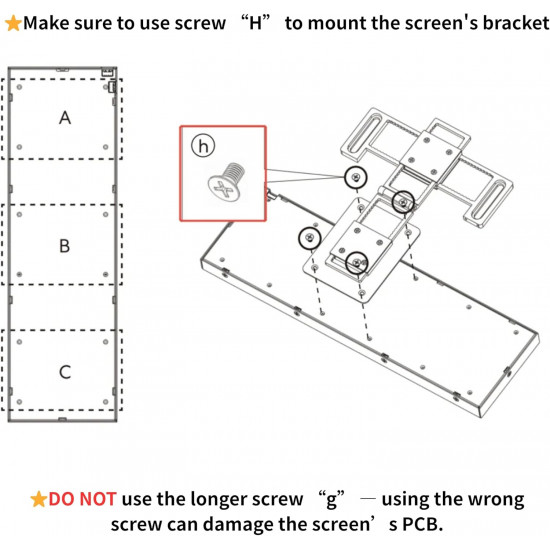 ★Make sure to use screw “H” to mount the screen's bracket

A

B

C

h

★DO NOT use the longer screw “g” — using the wrong screw can damage the screen’s PCB.