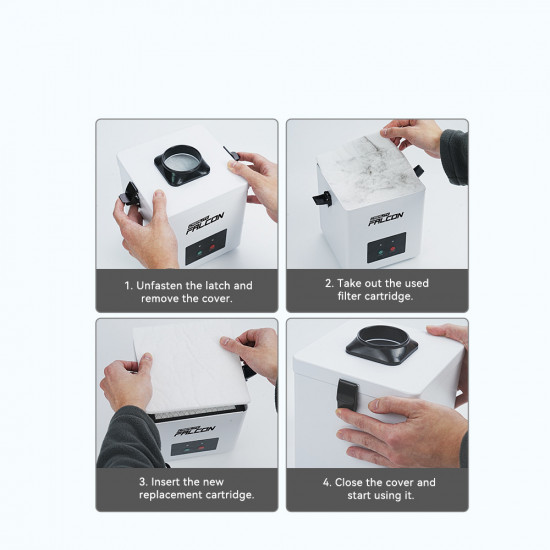 FALCON

1. Unfasten the latch and remove the cover.

FALCON

2. Take out the used filter cartridge.

FALCON

3. Insert the new replacement cartridge.

4. Close the cover and start using it.