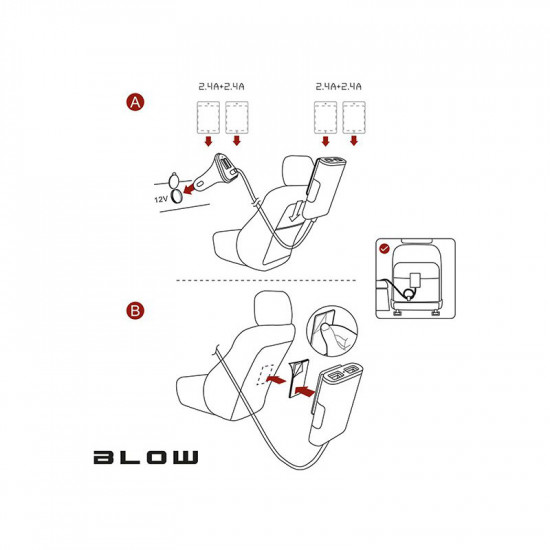 A

2.4A+2.4A

2.4A+2.4A

12V

B

BLOW